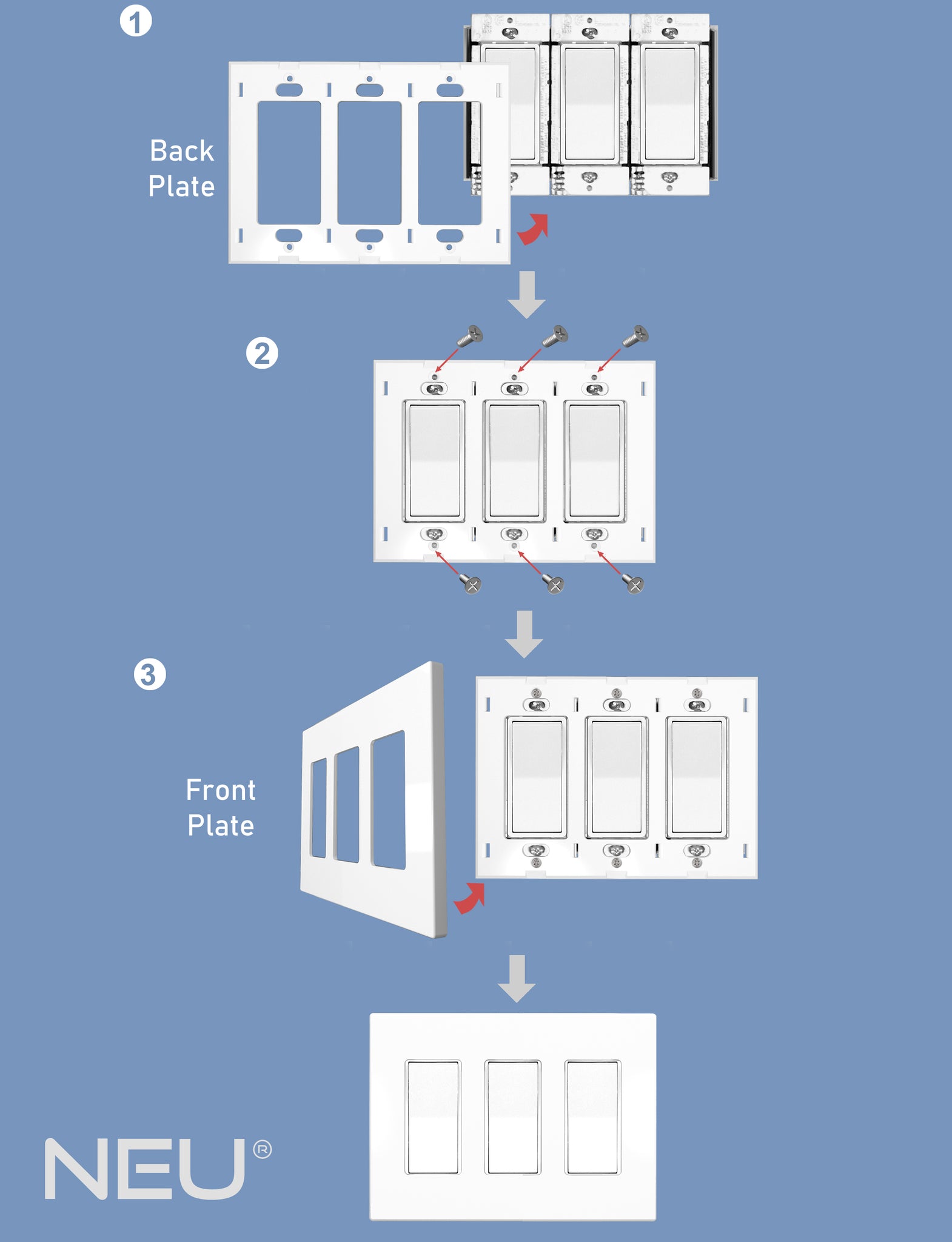 1

Back Plate

2

3

Front Plate

NEU®