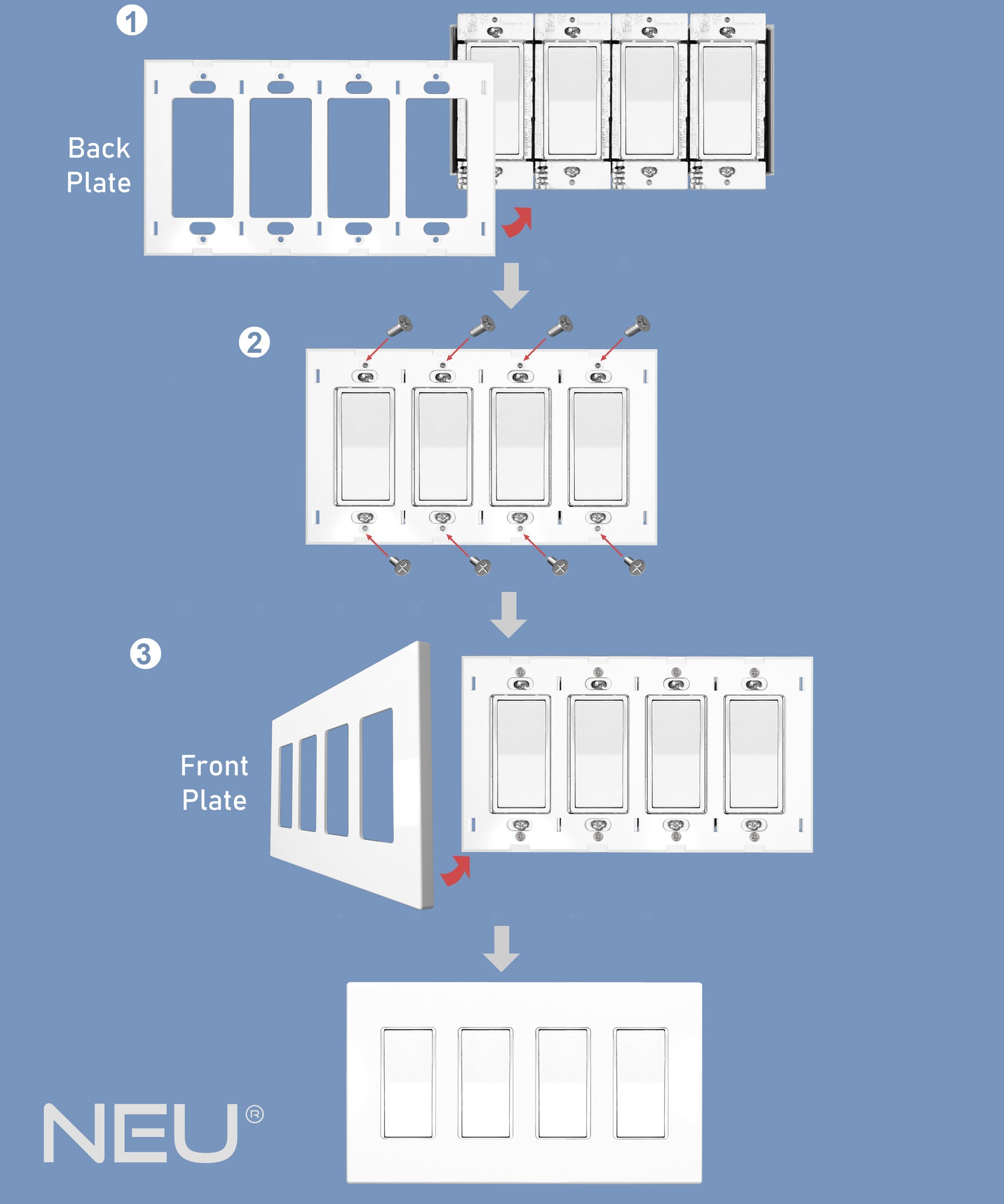 1

Back Plate

2

3

Front Plate

NEU®