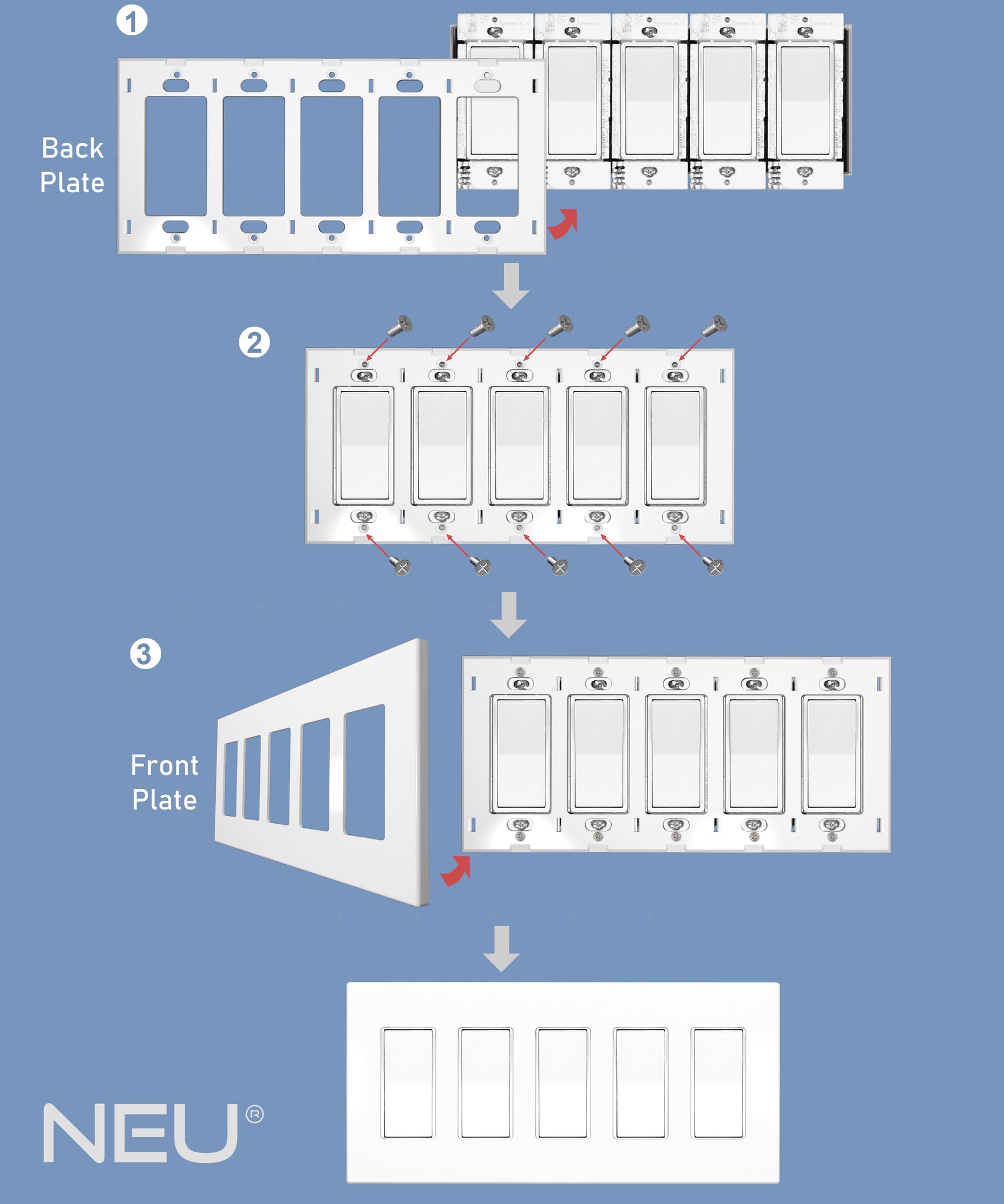 1

Back Plate

2

3

Front Plate

NEU®