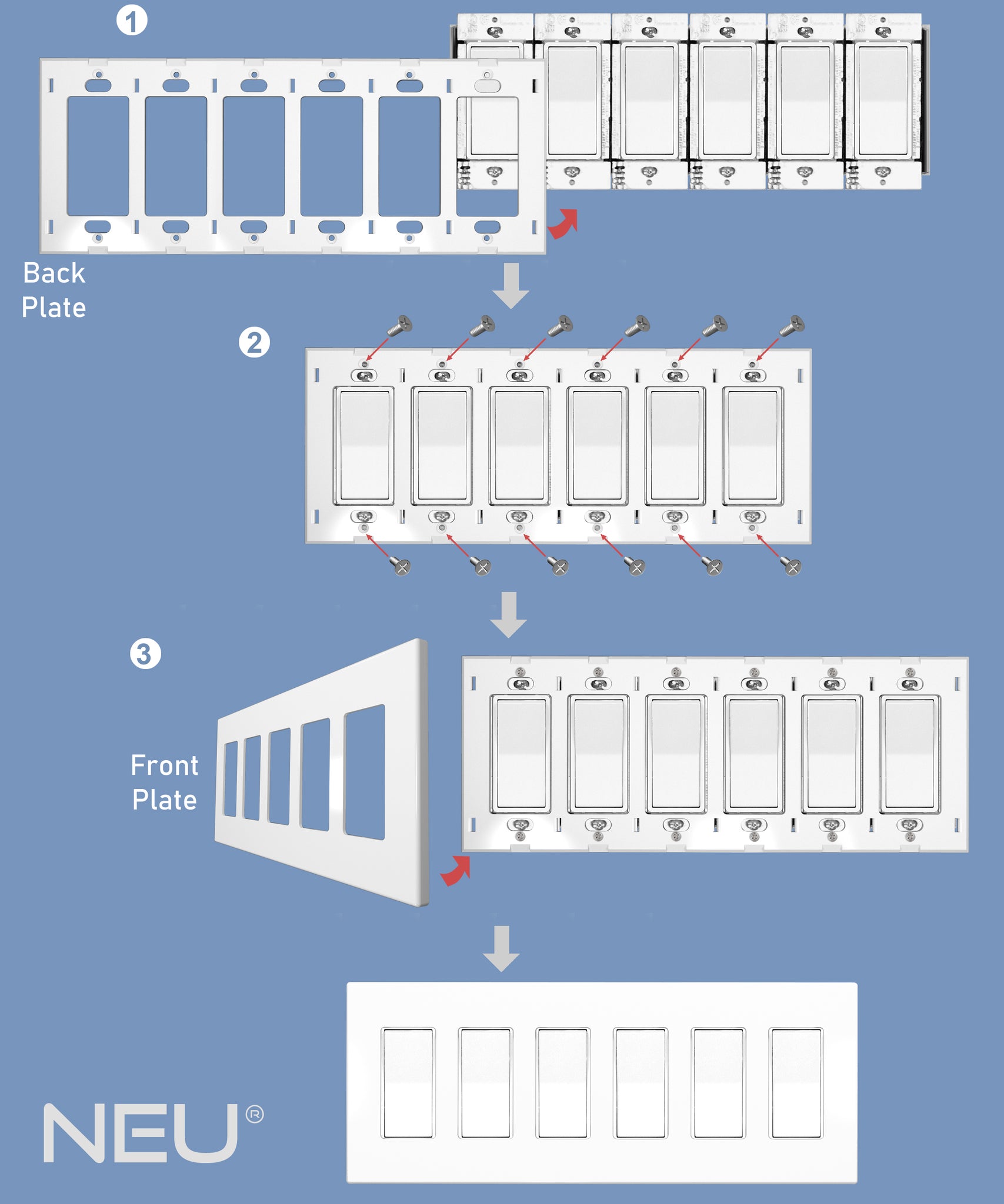 1

Back Plate

2

3

Front Plate

NEU®